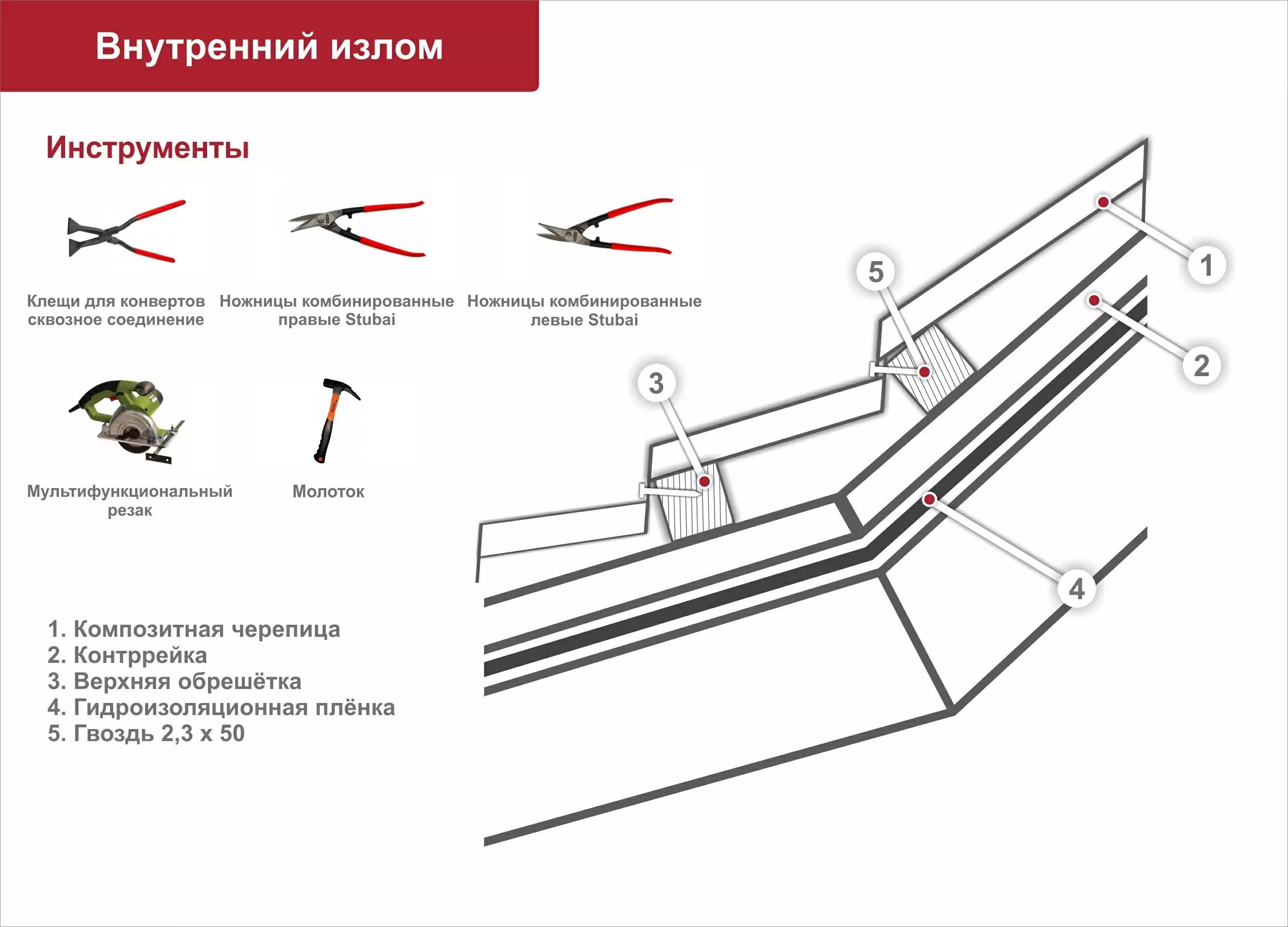 Внутренний излом

Инструменты

Клещи для конвертов сквозное соединение

Ножницы комбинированные правые Stubai

Ножницы комбинированные левые Stubai

Мультифункциональный резак

Молоток

1. Композитная черепица
2. Контррейка
3. Верхняя обрешётка
4. Гидроизоляционная плёнка
5. Гвоздь 2,3 x 50

5

1

2

3

4